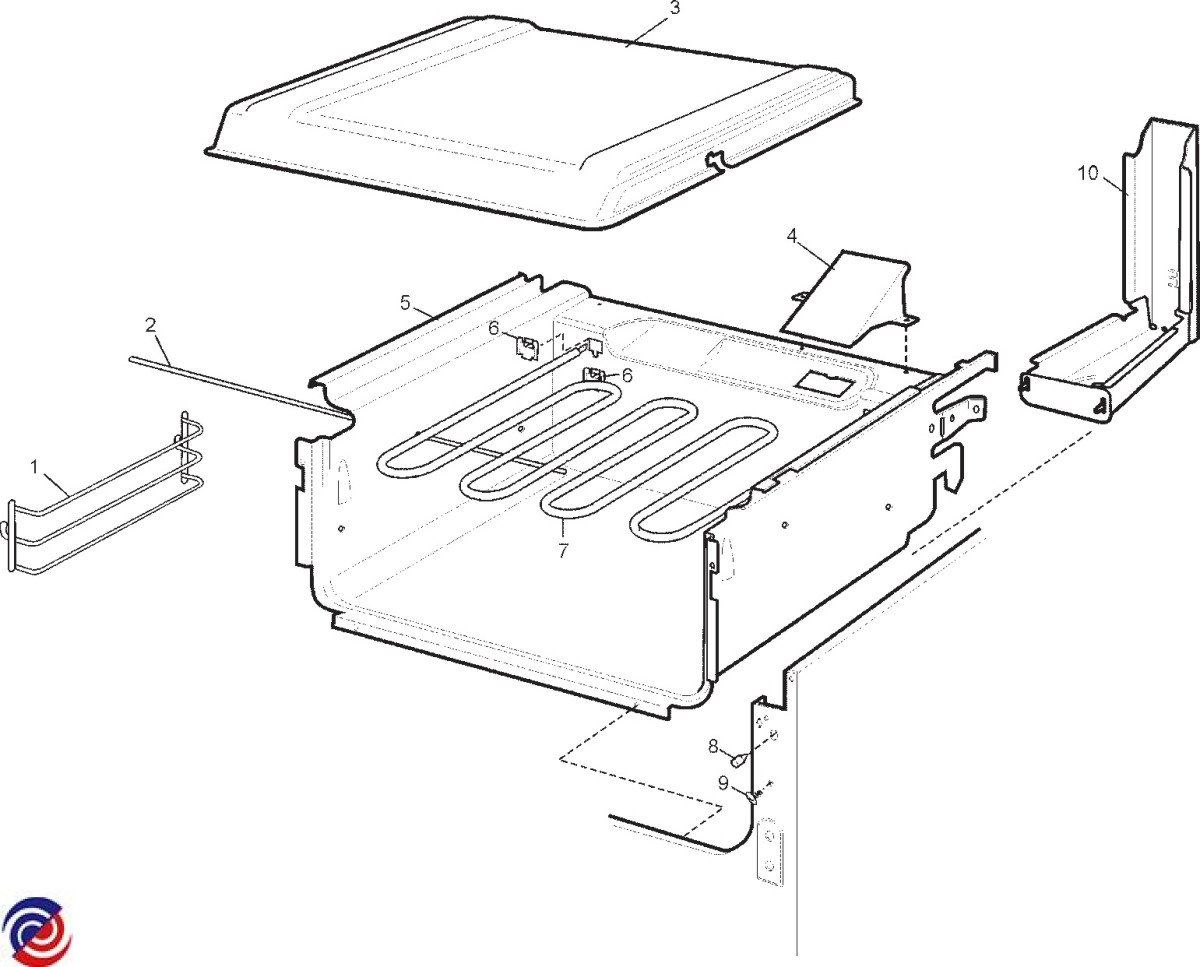 3
10
4
5
2
6
6
1
7
8
9